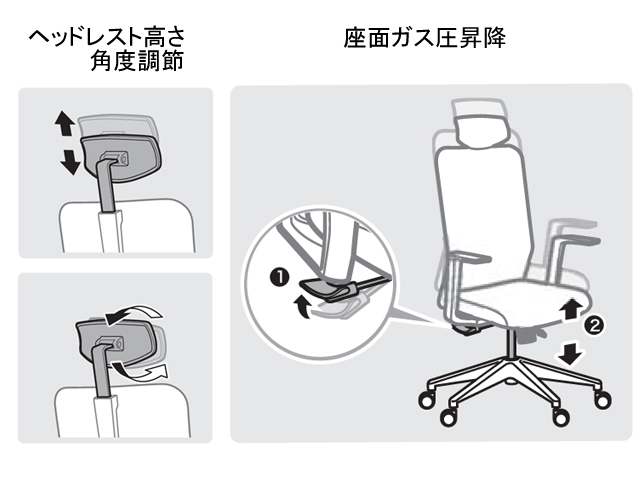 ヘッドレスト高さ
角度調節

座面ガス圧昇降

❶

❷