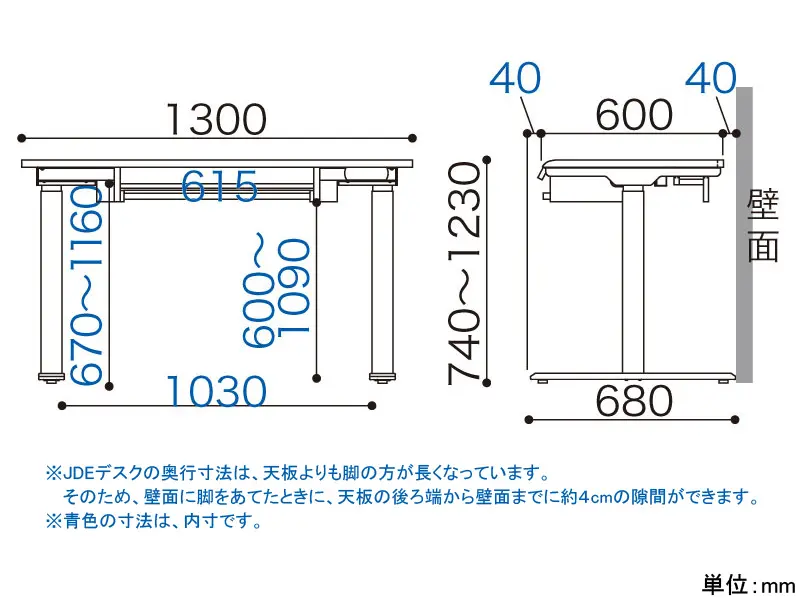 1300

615

670～1160

600～1090

1030

40

40

600

740～1230

壁面

680

※JDEデスクの奥行寸法は、天板よりも脚の方が長くなっています。
そのため、壁面に脚をあてたときに、天板の後ろ端から壁面までに約4cmの隙間ができます。
※青色の寸法は、内寸です。

単位：mm