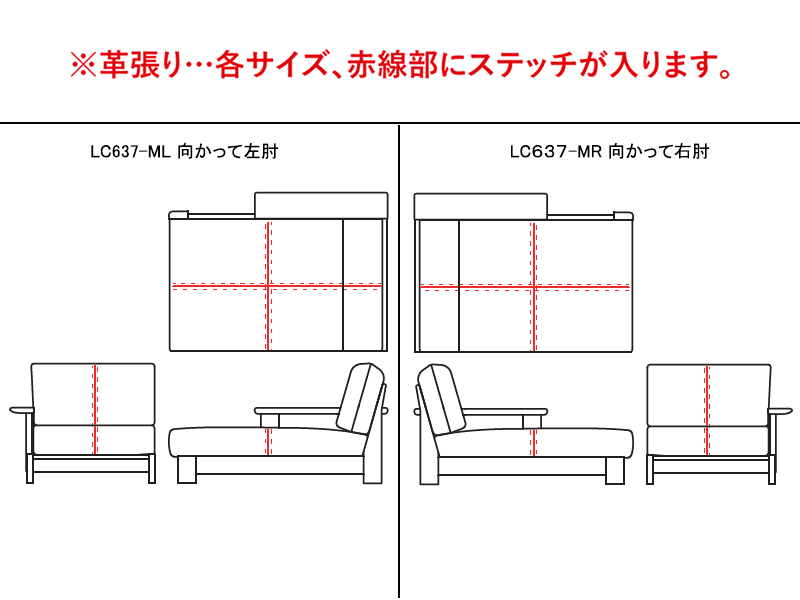 ※革張り…各サイズ、赤線部にステッチが入ります。

LC637-ML 向かって左肘

LC637-MR 向かって右肘