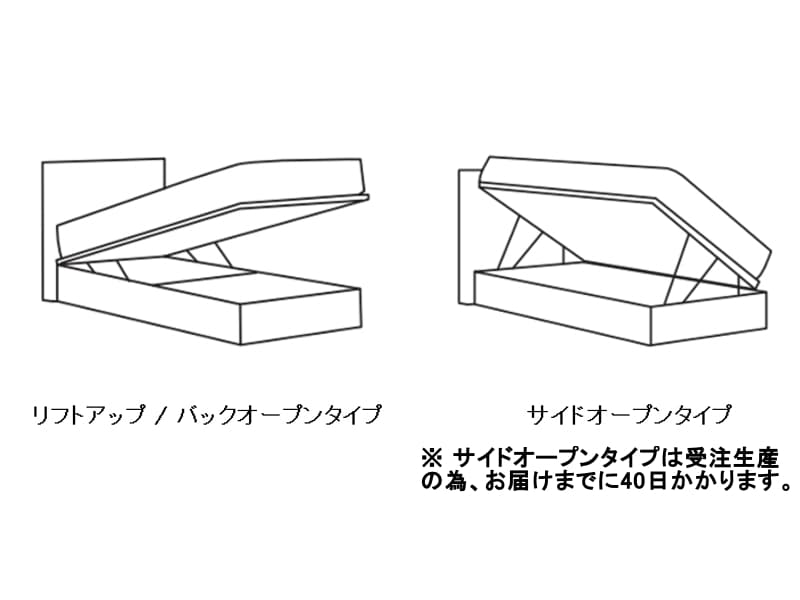 リフトアップ / バックオープンタイプ

サイドオープンタイプ

※ サイドオープンタイプは受注生産の為、お届けまでに40日かかります。