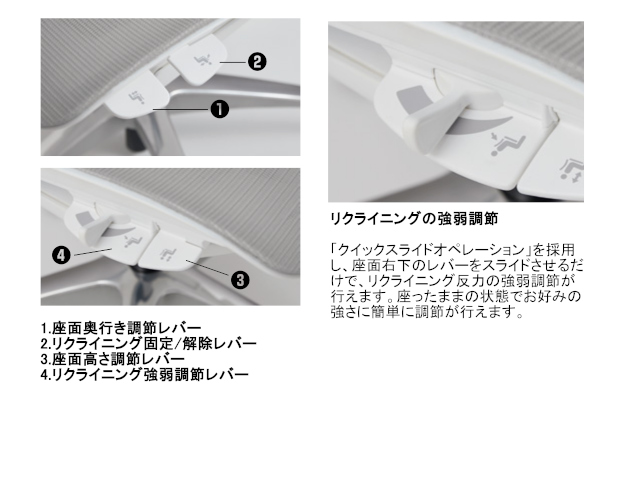 ❷

❶

❹

❸

1.座面奥行き調節レバー
2.リクライニング固定/解除レバー
3.座面高さ調節レバー
4.リクライニング強弱調節レバー

リクライニングの強弱調節

「クイックスライドオペレーション」を採用し、座面右下のレバーをスライドさせるだけで、リクライニング反力の強弱調節が行えます。座ったままの状態でお好みの強さに簡単に調節が行えます。