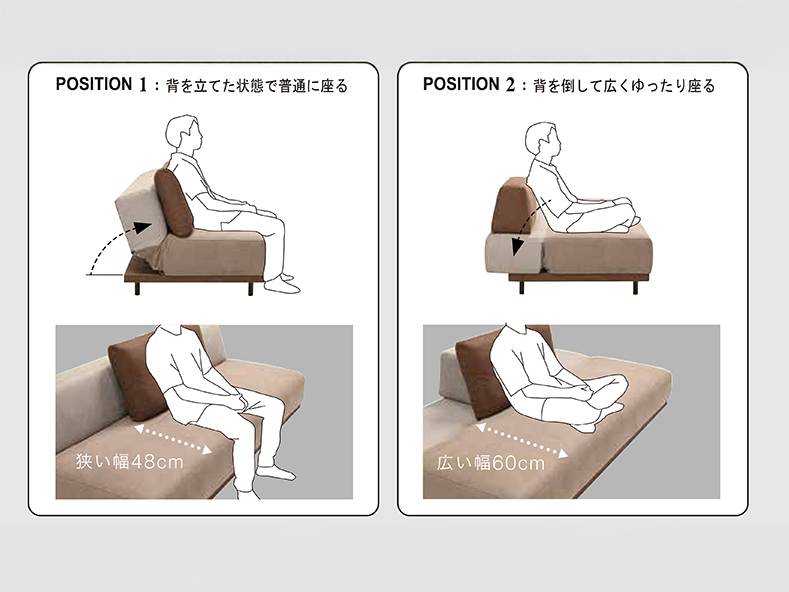 POSITION 1：背を立てた状態で普通に座る

狭い幅48cm

POSITION 2：背を倒して広くゆったり座る

広い幅60cm