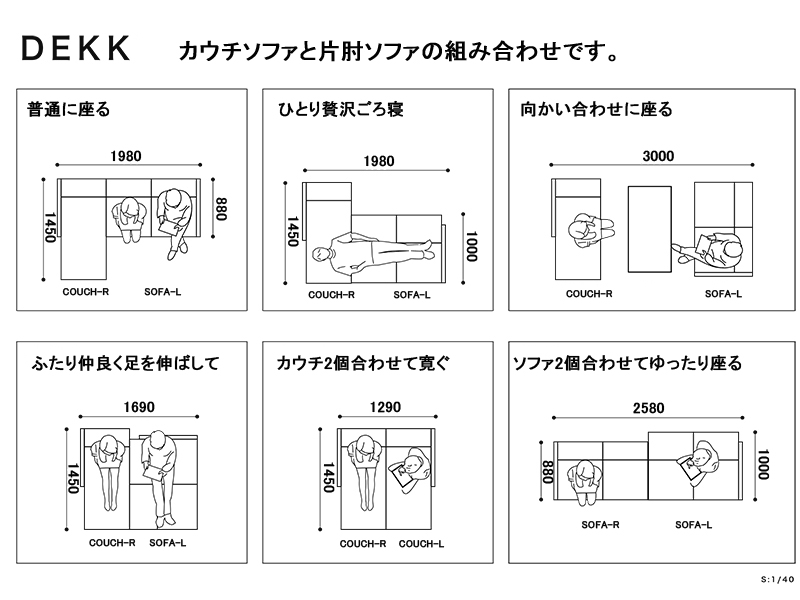 DEKK カウチソファと片肘ソファの組み合わせです。

普通に座る

1980
1450
880
COUCH-R SOFA-L

ひとり贅沢ごろ寝

1980
1450
1000
COUCH-R SOFA-L

向かい合わせに座る

3000
COUCH-R SOFA-L

ふたり仲良く足を伸ばして

1690
1450
COUCH-R SOFA-L

カウチ2個合わせて寛ぐ

1290
1450
COUCH-R COUCH-L

ソファ2個合わせてゆったり座る

2580
880
1000
SOFA-R SOFA-L

S:1/40