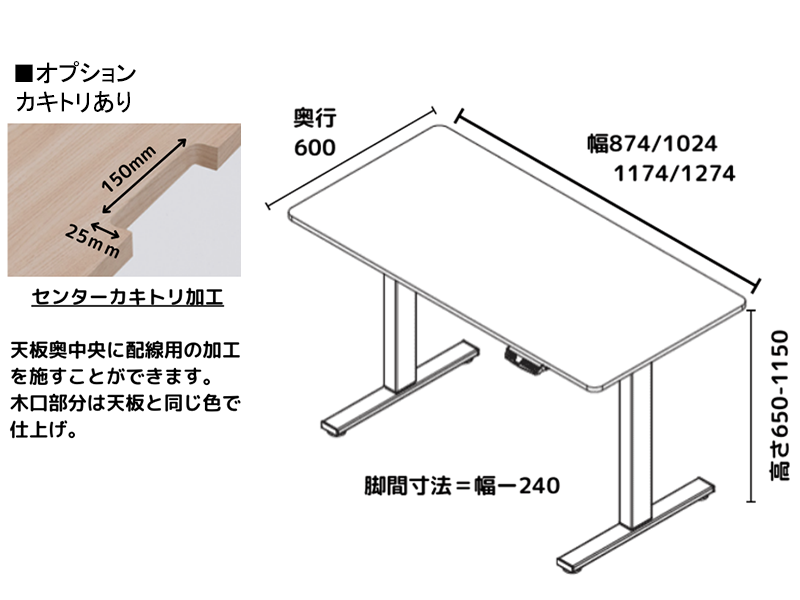 ■オプション
カキトリあり

150mm

25mm

センターカキトリ加工

天板奥中央に配線用の加工を施すことができます。
木口部分は天板と同じ色で仕上げ。

奥行
600

幅874/1024
1174/1274

高さ650-1150

脚間寸法＝幅ー240