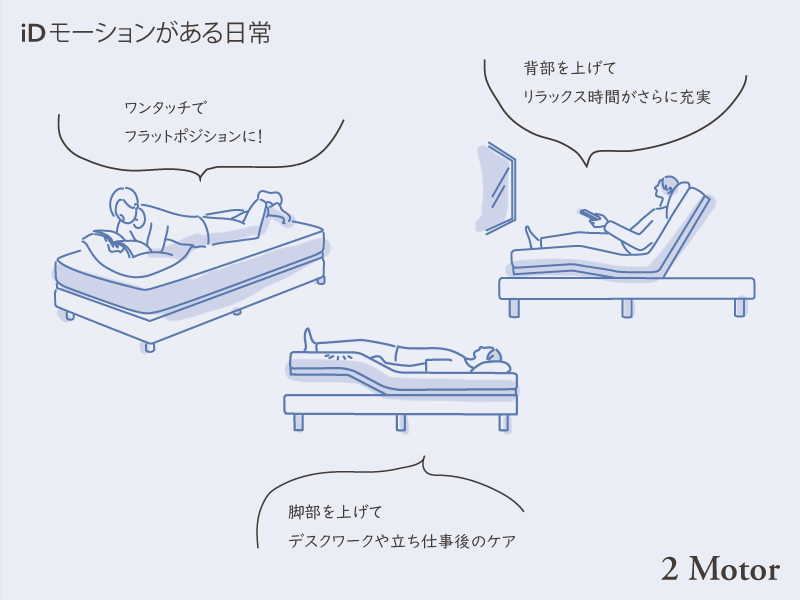 iDモーションがある日常

ワンタッチで
フラットポジションに!

背部を上げて
リラックス時間がさらに充実

脚部を上げて
デスクワークや立ち仕事後のケア

2 Motor