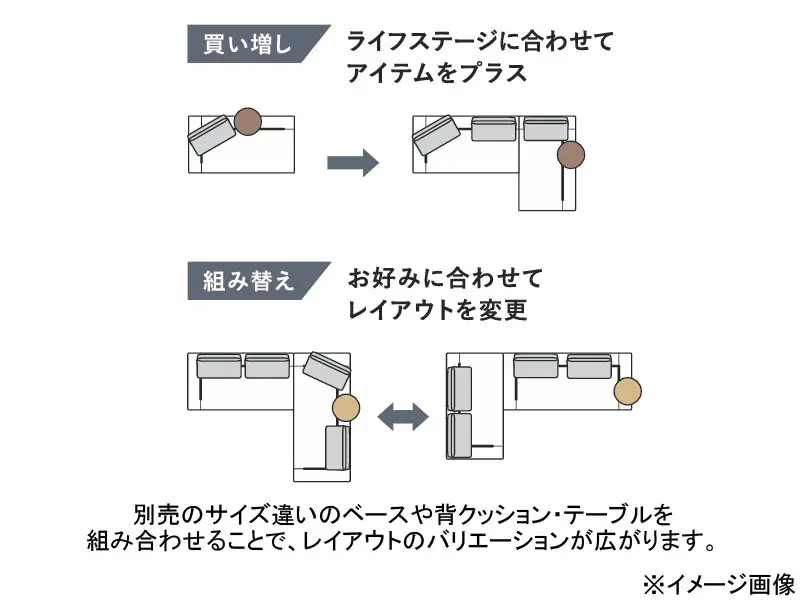 買い増し

ライフステージに合わせて
アイテムをプラス

組み替え

お好みに合わせて
レイアウトを変更

別売のサイズ違いのベースや背クッション・テーブルを
組み合わせることで、レイアウトのバリエーションが広がります。

※イメージ画像